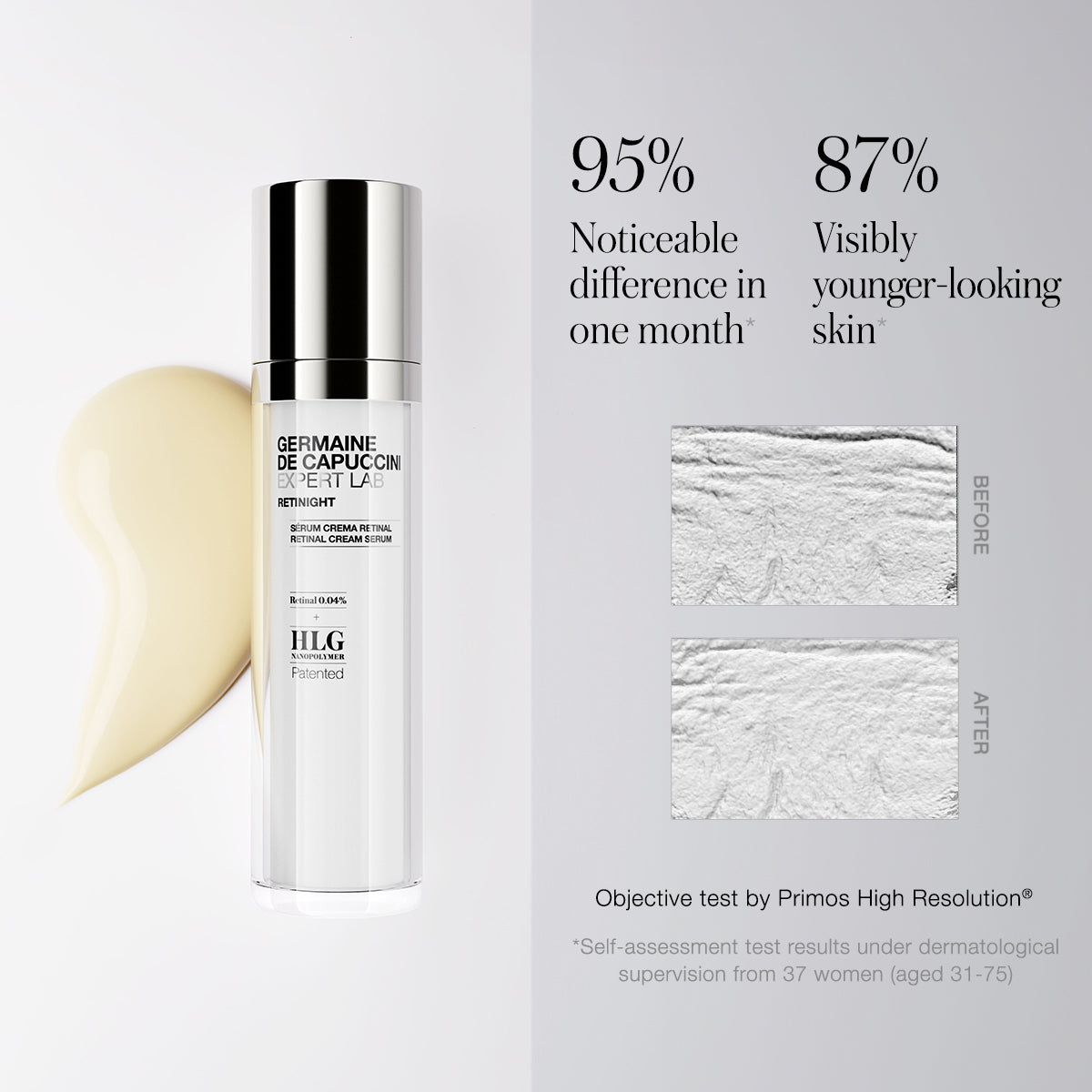 GERMAINE DE CAPUCCINI EXPERT LAB
RETINIGHT
SÉRUM CREMA RETINAL
RETINAL CREAM SERUM
Retinal 0.04%
+
HLG
NANOPOLYMER
Patented

95%
Noticeable difference in one month*

87%
Visibly younger-looking skin*

BEFORE

AFTER

Objective test by Primos High Resolution®

*Self-assessment test results under dermatological supervision from 37 women (aged 31-75)